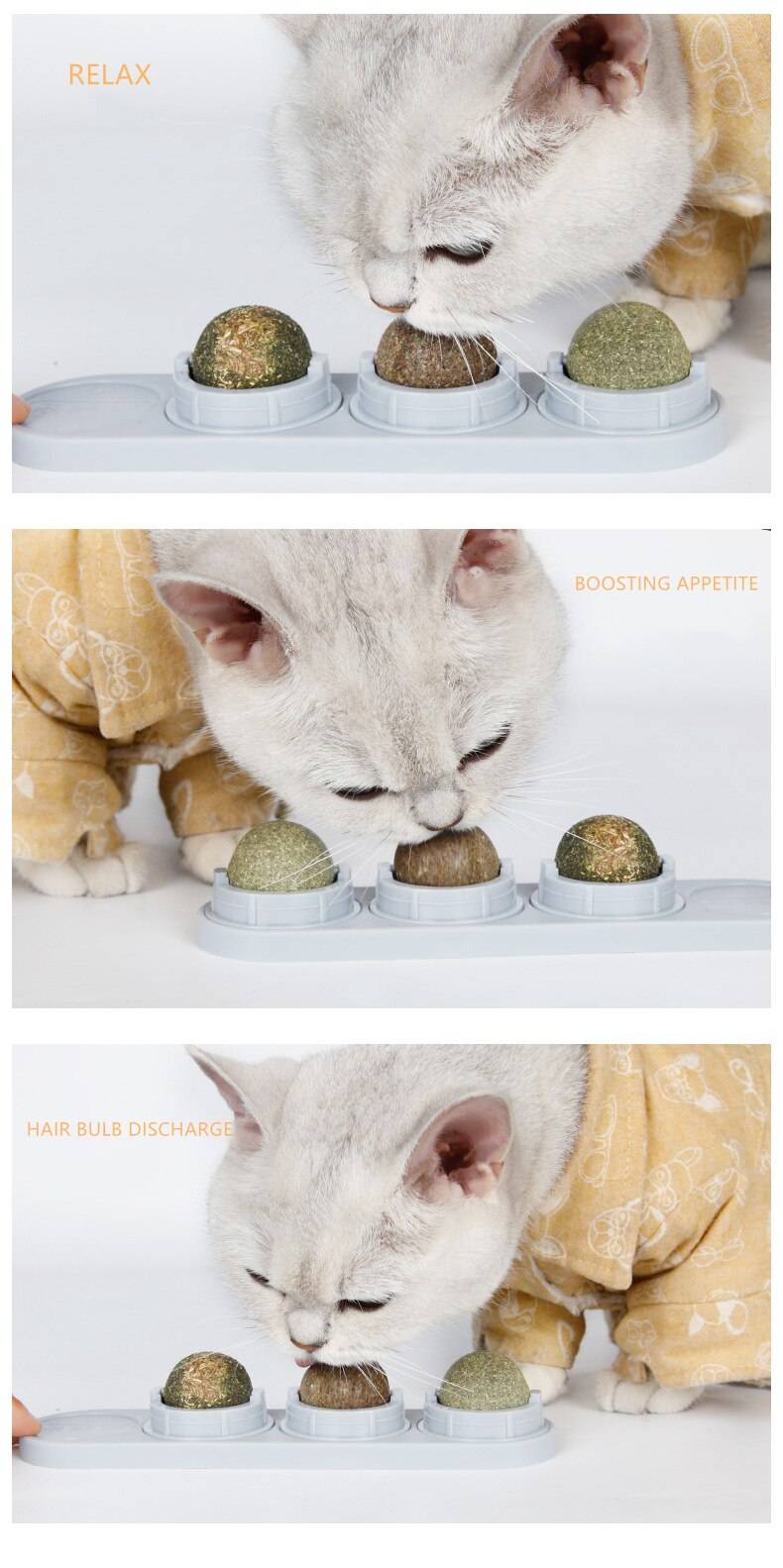 RELAX

BOOSTING APPETITE

HAIR BULB DISCHARGE