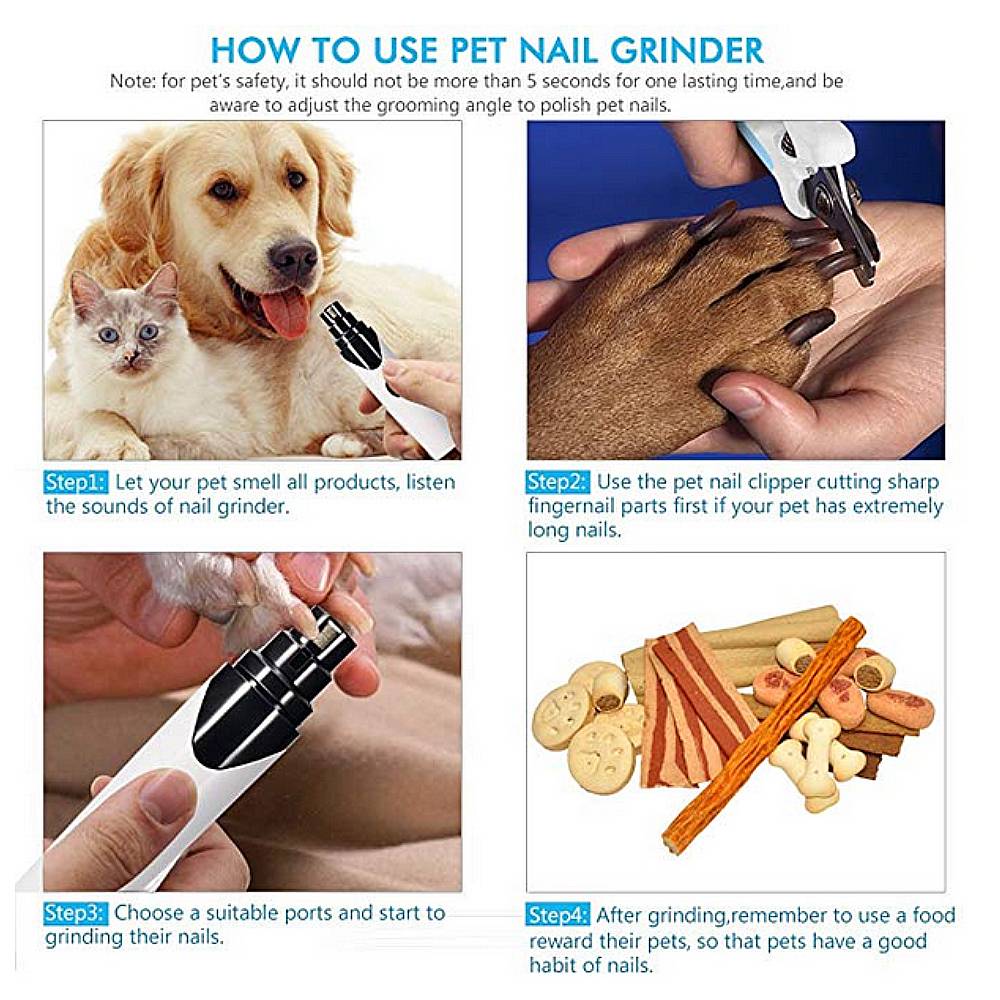 HOW TO USE PET NAIL GRINDER

Note: for pet's safety, it should not be more than 5 seconds for one lasting time,and be aware to adjust the grooming angle to polish pet nails.

Step1: Let your pet smell all products, listen the sounds of nail grinder.

Step2: Use the pet nail clipper cutting sharp fingernail parts first if your pet has extremely long nails.

Step3: Choose a suitable ports and start to grinding their nails.

Step4: After grinding,remember to use a food reward their pets, so that pets have a good habit of nails.